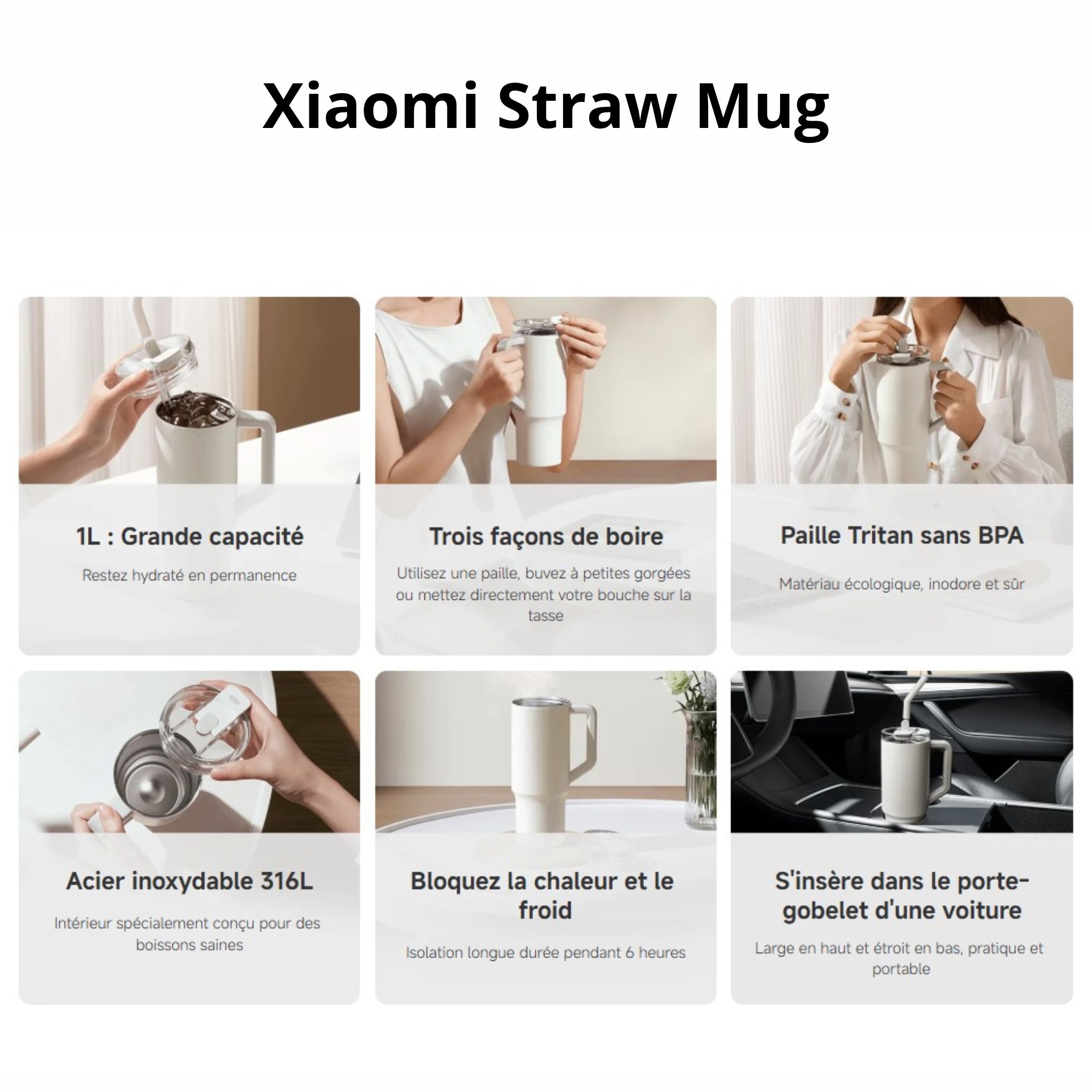 Xiaomi Straw Mug

1L : Grande capacité

Restez hydraté en permanence

Trois façons de boire

Utilisez une paille, buvez à petites gorgées ou mettez directement votre bouche sur la tasse

Paille Tritan sans BPA

Matériau écologique, inodore et sûr

Acier inoxydable 316L

Intérieur spécialement conçu pour des boissons saines

Bloquez la chaleur et le froid

Isolation longue durée pendant 6 heures

S'insère dans le porte-gobelet d'une voiture

Large en haut et étroit en bas, pratique et portable